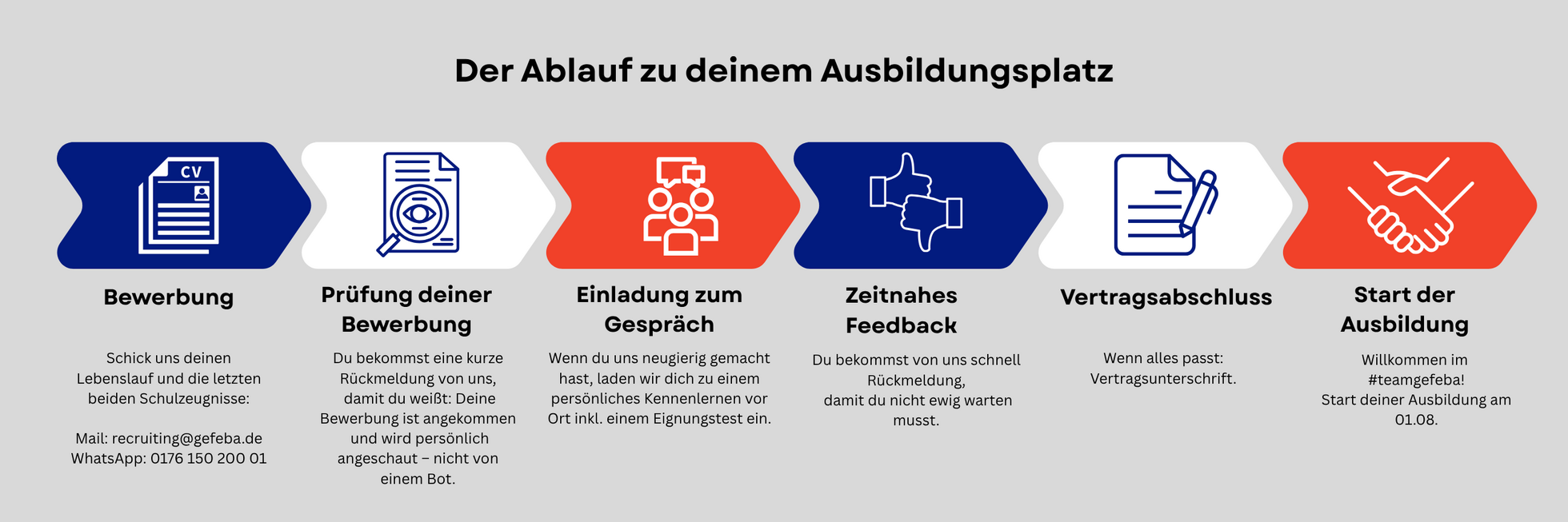 Der Ablauf zu deinem Ausbildungsplatz

CV

Bewerbung

Schick uns deinen Lebenslauf und die letzten beiden Schulzeugnisse:

Mail: recruiting@gefeba.de
WhatsApp: 0176 150 200 01

Prüfung deiner Bewerbung

Du bekommst eine kurze Rückmeldung von uns, damit du weißt: Deine Bewerbung ist angekommen und wird persönlich angeschaut – nicht von einem Bot.

Einladung zum Gespräch

Wenn du uns neugierig gemacht hast, laden wir dich zu einem persönliches Kennenlernen vor Ort inkl. einem Eignungstest ein.

Zeitnahes Feedback

Du bekommst von uns schnell Rückmeldung,
damit du nicht ewig warten musst.

Vertragsabschluss

Wenn alles passt:
Vertragsunterschrift.

Start der Ausbildung

Willkommen im #teamgefeba!
Start deiner Ausbildung am 01.08.